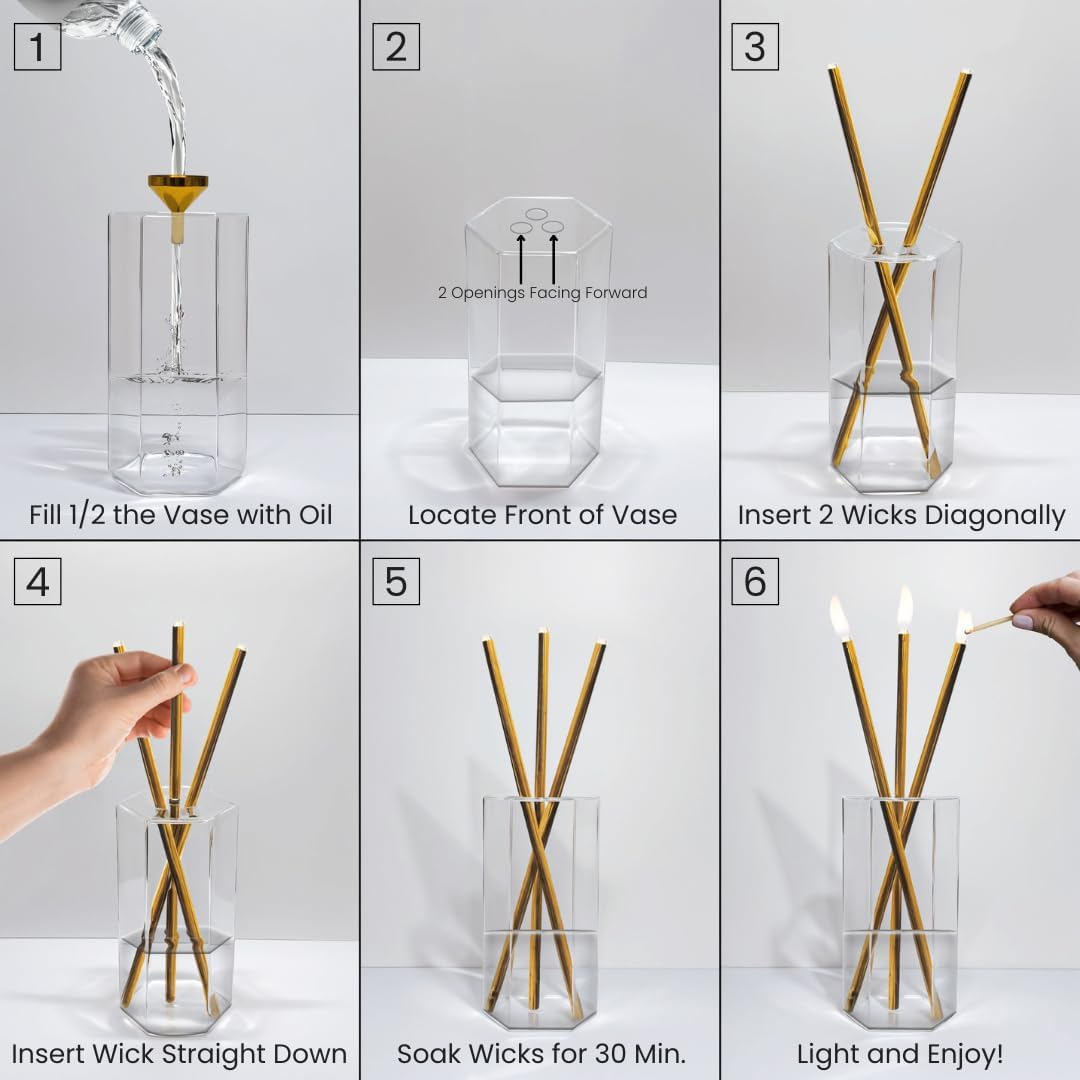 1

Fill 1/2 the Vase with Oil

2

2 Openings Facing Forward

Locate Front of Vase

3

Insert 2 Wicks Diagonally

4

Insert Wick Straight Down

5

Soak Wicks for 30 Min.

6

Light and Enjoy!